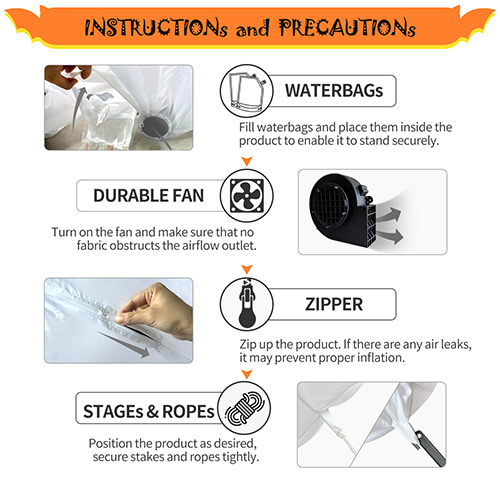 INSTRUCTIONs and PRECAUTIONs

WATERBAGs

Fill waterbags and place them inside the product to enable it to stand securely.

DURABLE FAN

Turn on the fan and make sure that no fabric obstructs the airflow outlet.

ZIPPER

Zip up the product. If there are any air leaks, it may prevent proper inflation.

STAGEs & ROPEs

Position the product as desired, secure stakes and ropes tightly.